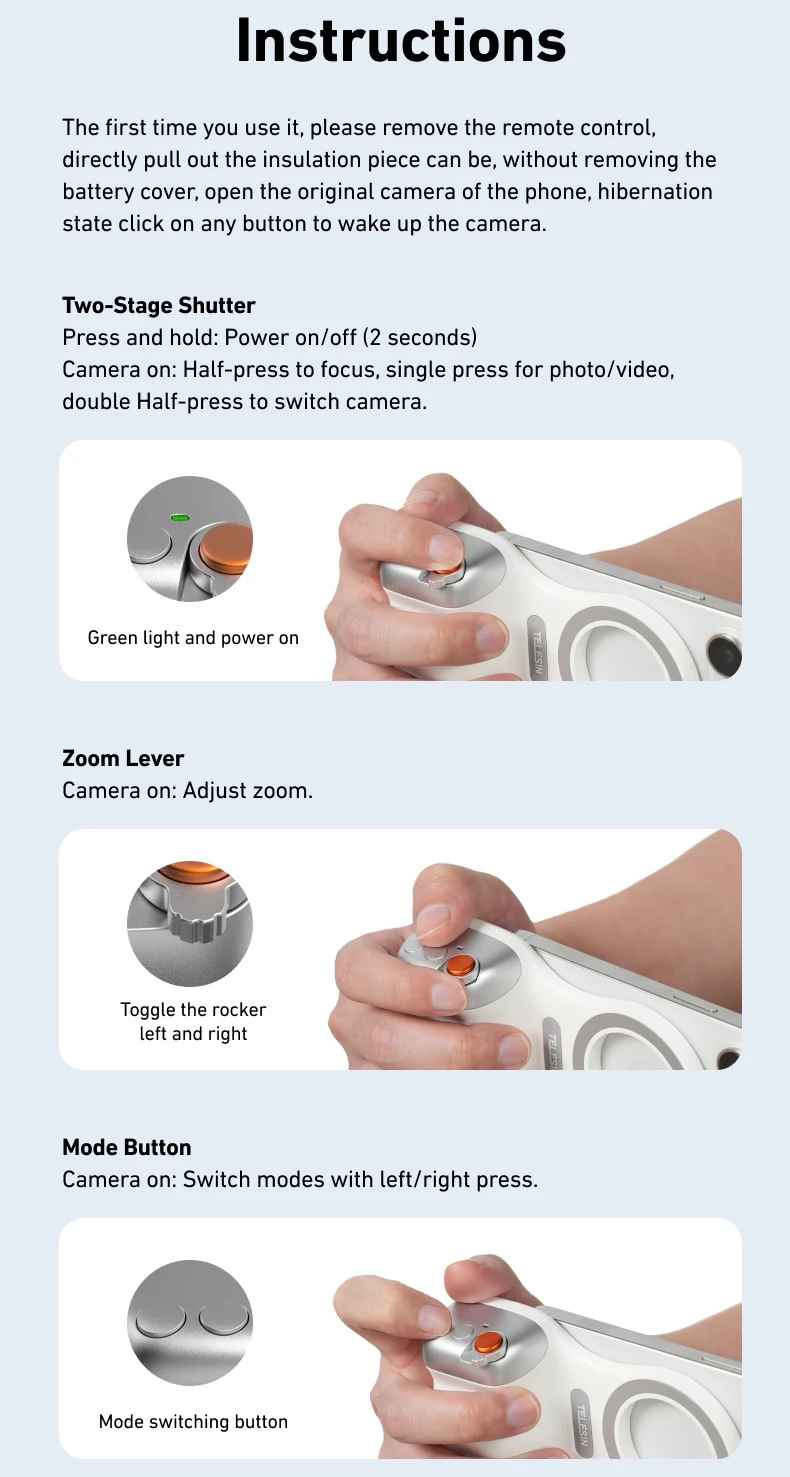 Instructions

The first time you use it, please remove the remote control, directly pull out the insulation piece can be, without removing the battery cover, open the original camera of the phone, hibernation state click on any button to wake up the camera.

Two-Stage Shutter
Press and hold: Power on/off (2 seconds)
Camera on: Half-press to focus, single press for photo/video, double Half-press to switch camera.

Green light and power on

TELESIN

Zoom Lever
Camera on: Adjust zoom.

Toggle the rocker left and right

TELESIN

Mode Button
Camera on: Switch modes with left/right press.

Mode switching button

TELESIN