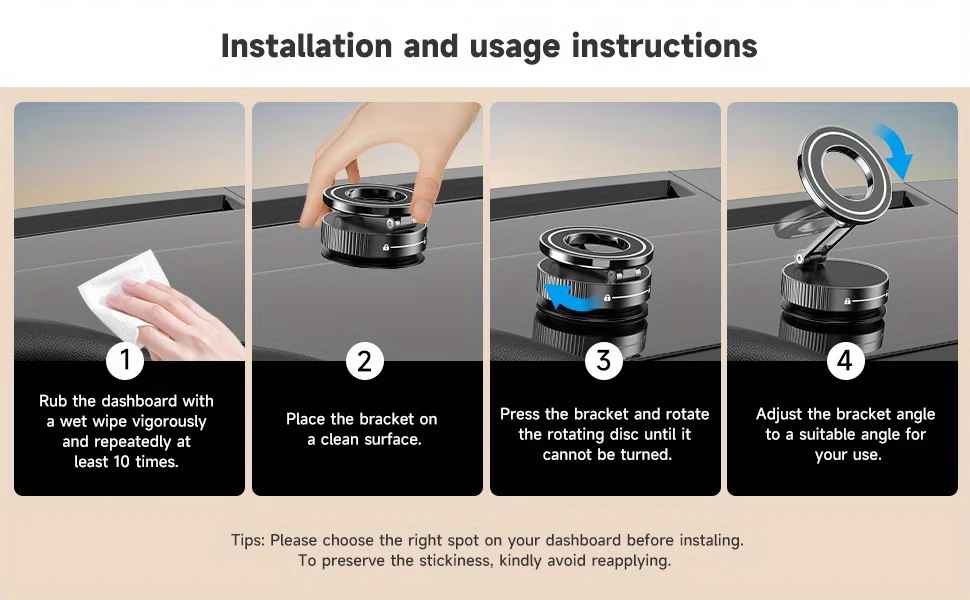 Installation and usage instructions

1
Rub the dashboard with a wet wipe vigorously and repeatedly at least 10 times.

2
Place the bracket on a clean surface.

3
Press the bracket and rotate the rotating disc until it cannot be turned.

4
Adjust the bracket angle to a suitable angle for your use.

Tips: Please choose the right spot on your dashboard before instaling.
To preserve the stickiness, kindly avoid reapplying.